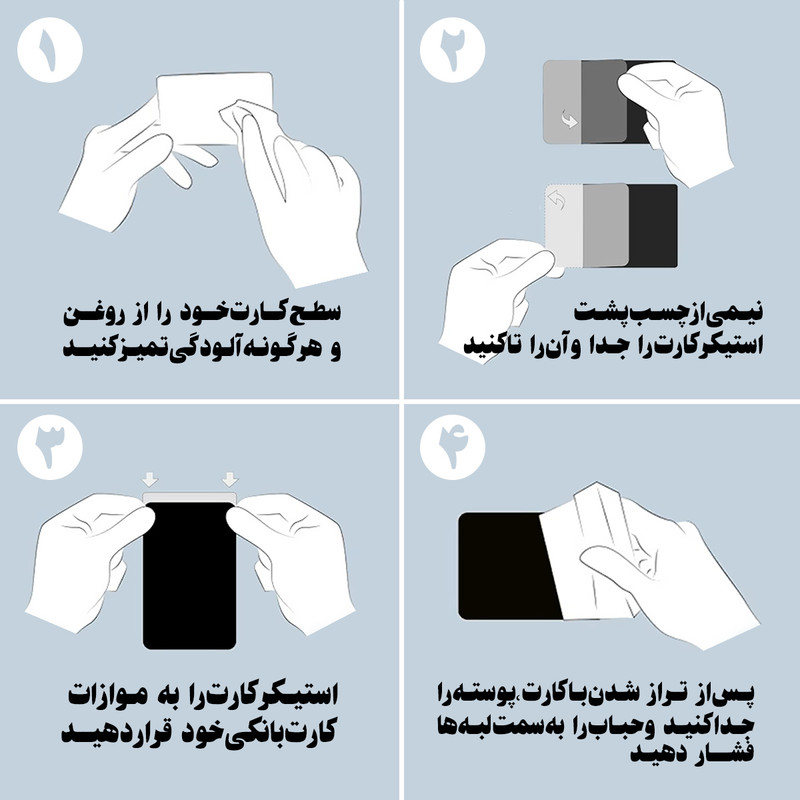 ۱

سطح کارت خود را از روغن
و هرگونه آلودگی تمیز کنید

۲

نیمی از چسب پشت
استیکر کارت را جدا و آن را تا کنید

۳

استیکر کارت را به موازات
کارت بانکی خود قرار دهید

۴

پس از تراز شدن با کارت، پوسته را
جدا کنید و حباب را به سمت لبه‌ها
فشار دهید